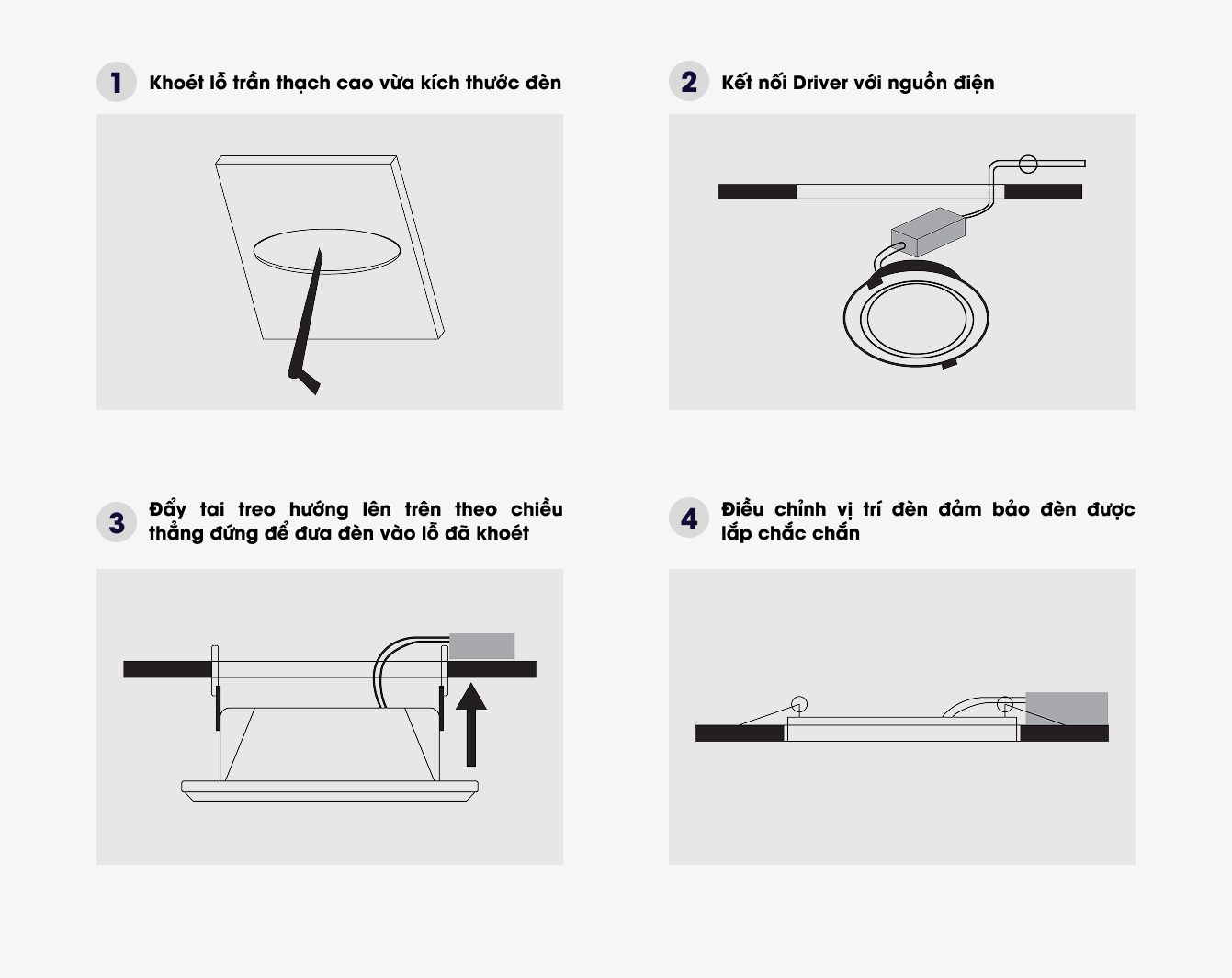 1 Khoét lỗ trần thạch cao vừa kích thước đèn

2 Kết nối Driver với nguồn điện

3 Đẩy tai treo hướng lên trên theo chiều thẳng đứng để đưa đèn vào lỗ đã khoét

4 Điều chỉnh vị trí đèn đảm bảo đèn được lắp chắc chắn